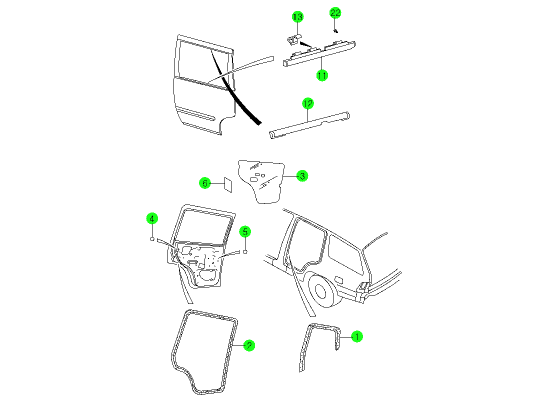 13
22
11
12
6
3
4
5
2
1