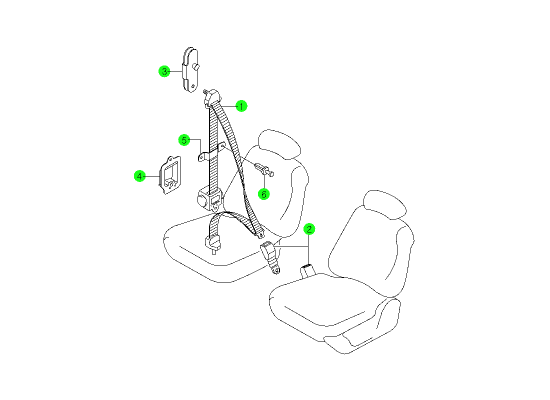 3
1
5
4
6
2