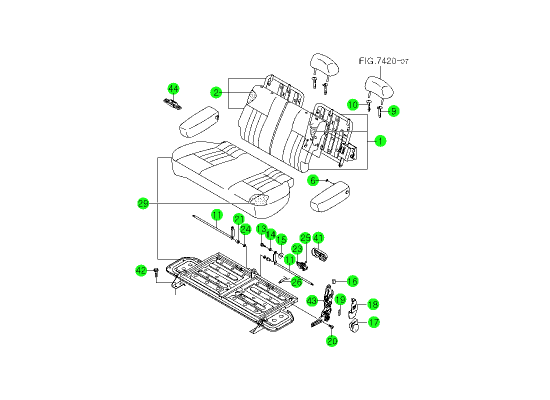 FIG.7420-07
44
2
10
9
1
6
29
11
21
24
13
14
15
25
41
23
11
42
26
16
43
19
18
17
20