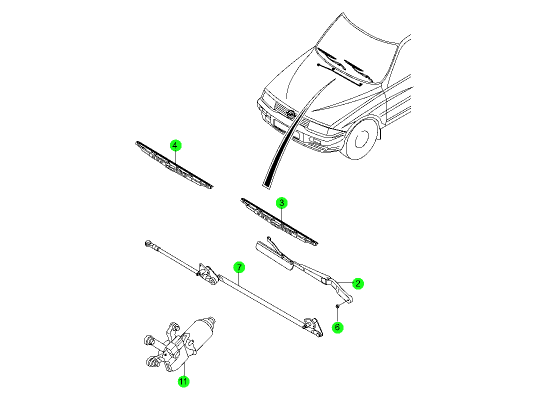 4
3
7
2
6
11