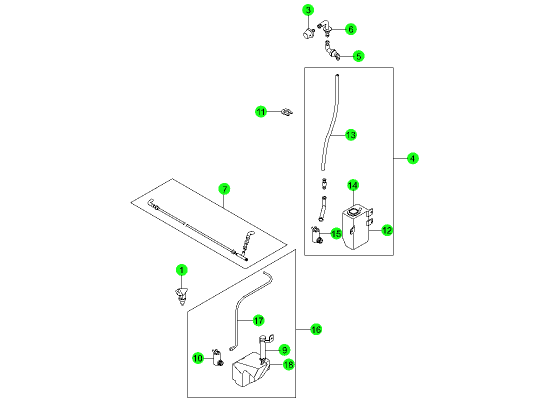 3
6
5
11
13
4
14
7
15
12
1
17
16
9
10
18