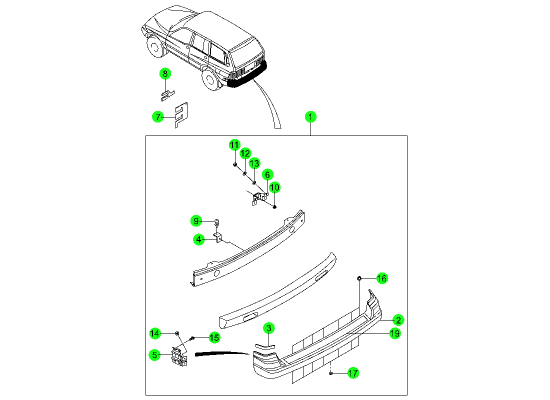 8
7
1
11
12
13
6
10
9
4
16
2
19
3
14
15
5
17