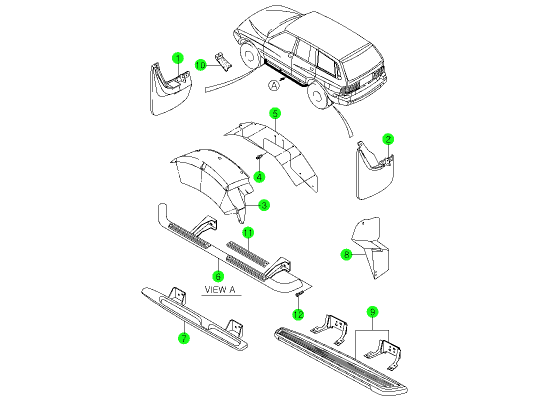 1
10
A
5
2
4
3
11
8
6
VIEW A
12
9
7