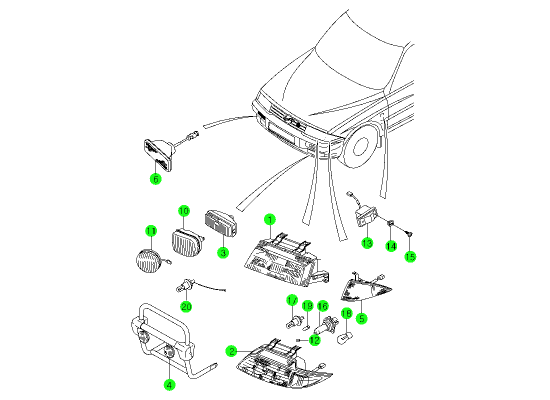 6
10
11
3
1
13
14
15
20
17
19
16
18
5
12
2
4