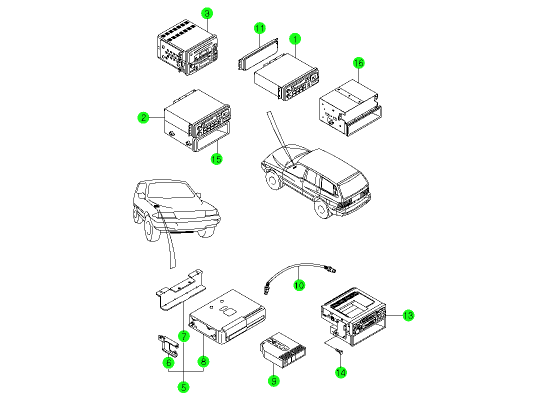 3
11
1
16
2
15
10
13
7
6
8
5
9
14