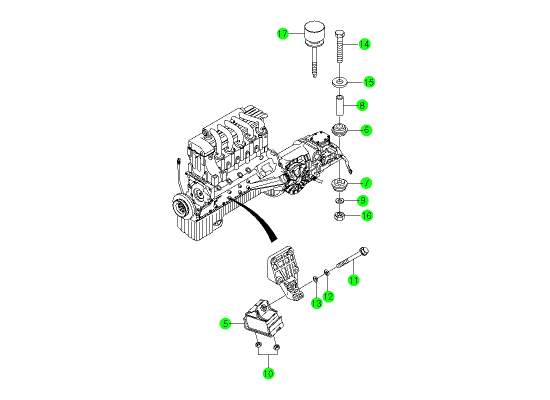 17
14
15
8
6
7
9
16
11
12
13
5
10