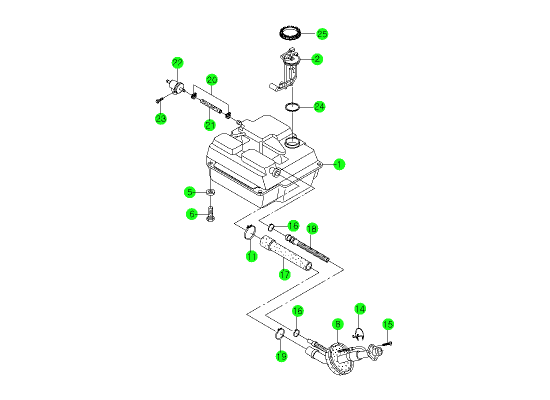 25
2
22
20
24
23
21
1
5
6
16
18
11
17
16
14
8
15
19