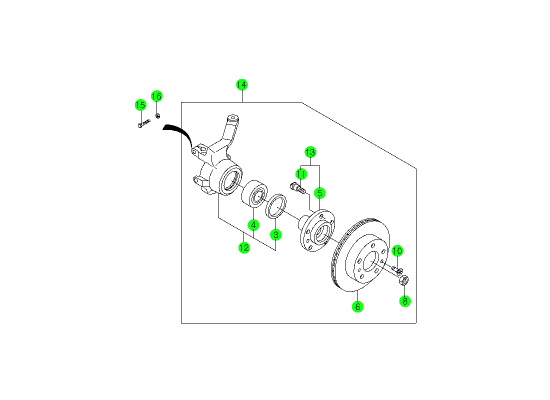 14
15
16
13
11
5
4
3
12
10
6
8