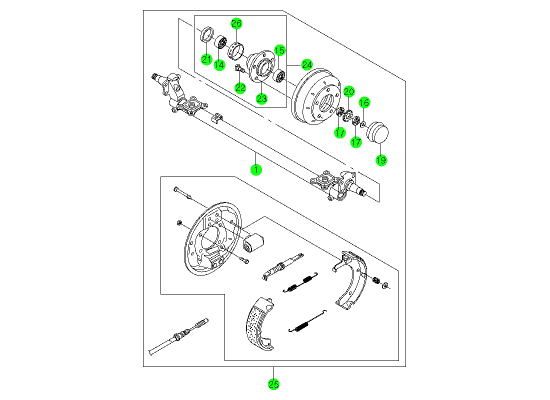 26
21
14
15
24
22
23
20
16
17
17
19
1
25