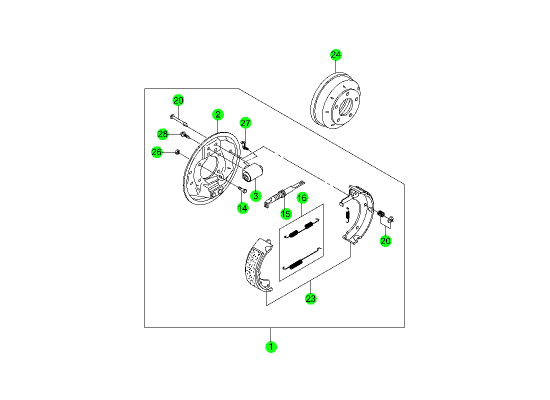 24
20
2
27
28
26
3
14
15
16
20
23
1