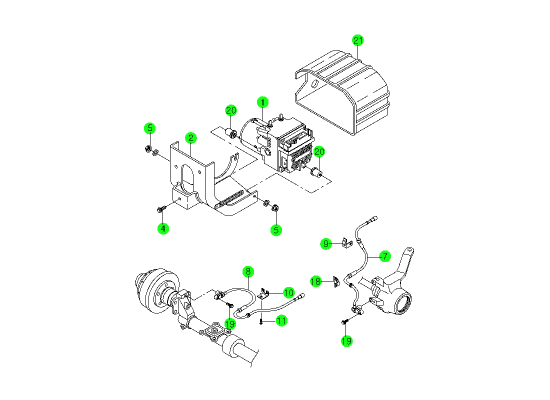 21
1
20
5
2
20
4
5
9
7
8
18
10
19
11
19