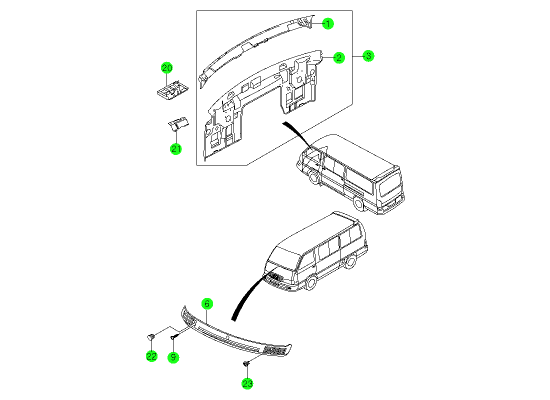 1
2
S
20
21
6
22
9
23