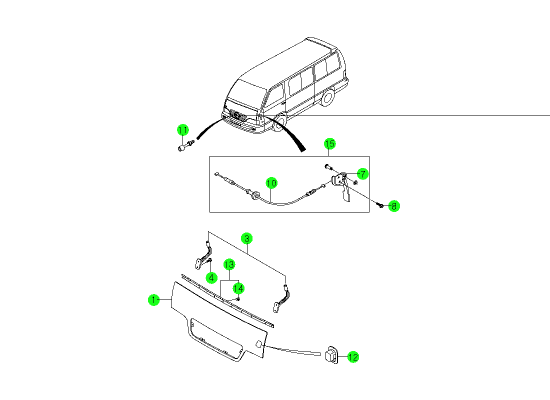 11
15
7
10
8
3
13
4
14
1
12