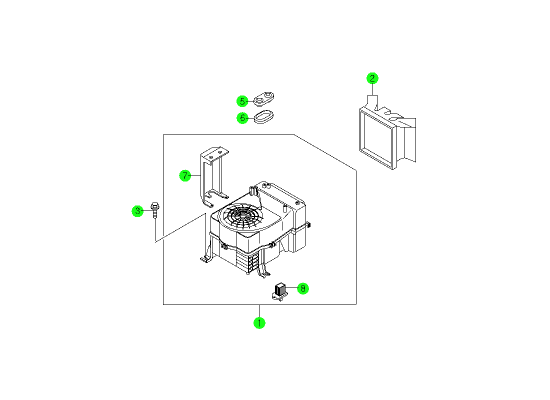 2
5
6
7
3
8
1