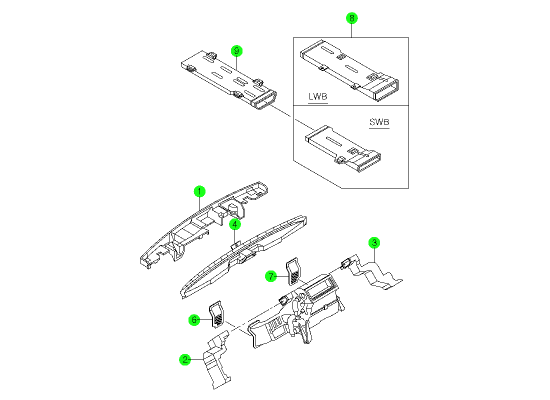 8
9
LWB
SWB
1
4
3
7
6
2