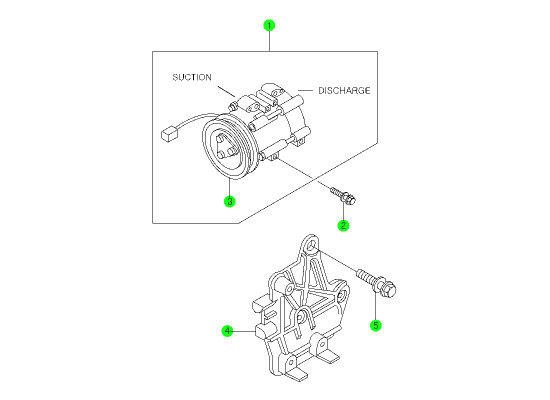 1
SUCTION
DISCHARGE
3
2
4
5