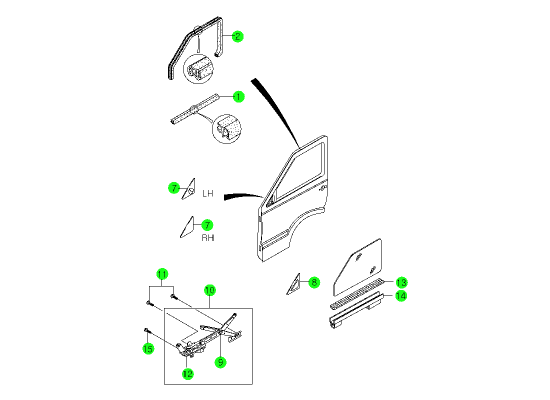 2
1
7
LH
7
RH
11
10
8
13
14
15
9
12