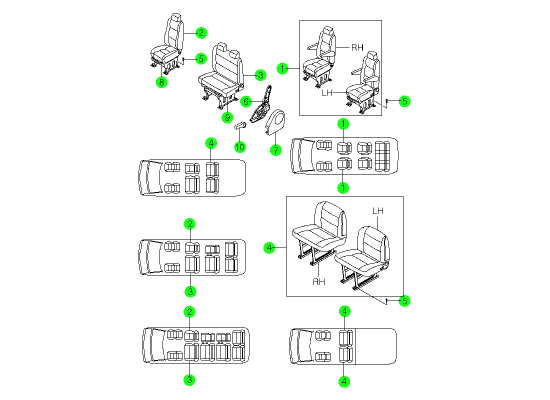 2
5
8
3
6
9
10
7
1
RH
LH
5
4
1
1
2
3
4
LH
RH
5
2
3
4
4