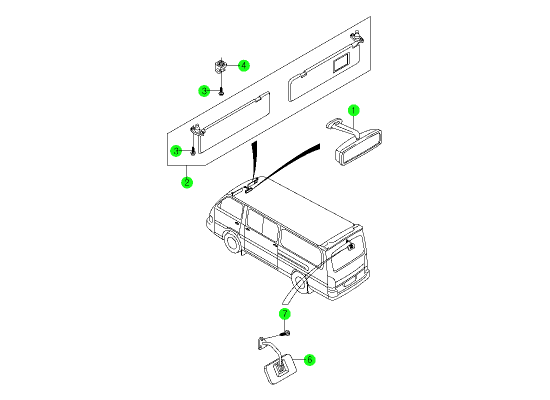 4
3
1
3
2
7
6