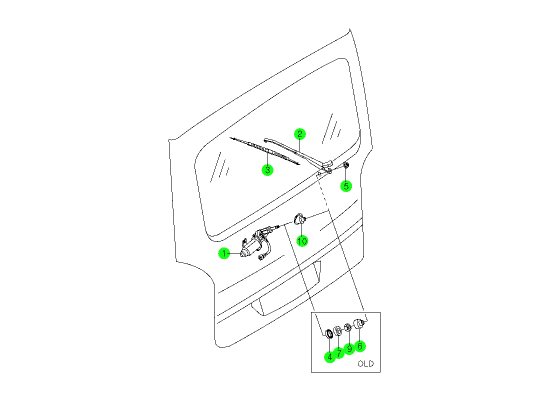 2
3
5
10
1
4
7
9
6
OLD