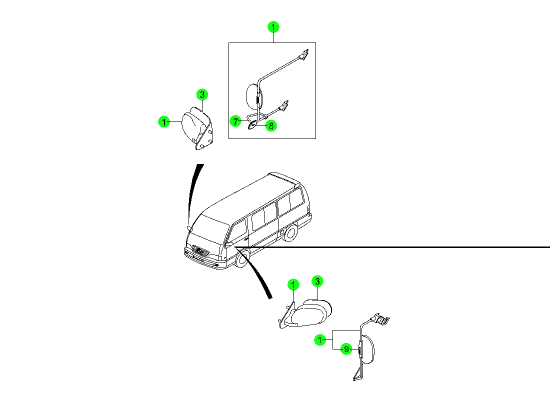 1
3
1
7
8
1
3
1
9