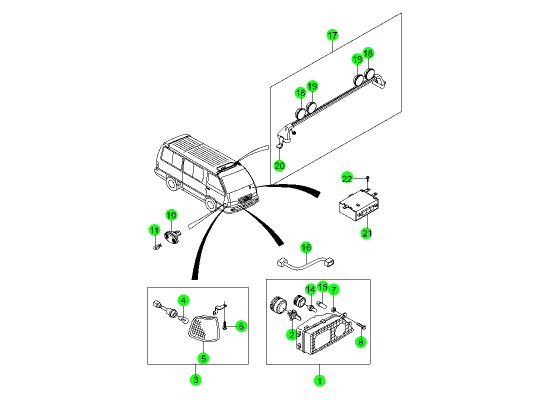 17
19
18
18
19
20
22
21
10
11
16
4
6
5
3
14
15
7
2
8
1