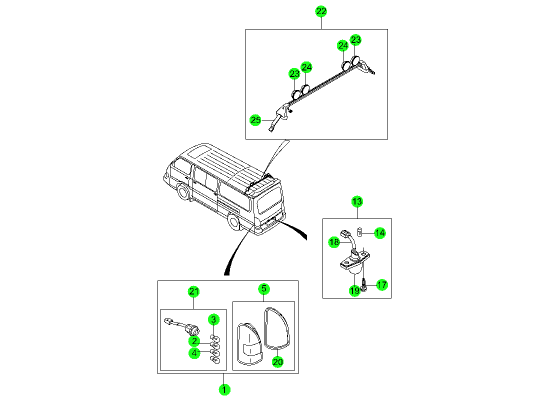 22
24
23
23
24
25
13
14
18
17
19
21
5
3
2
4
20
1