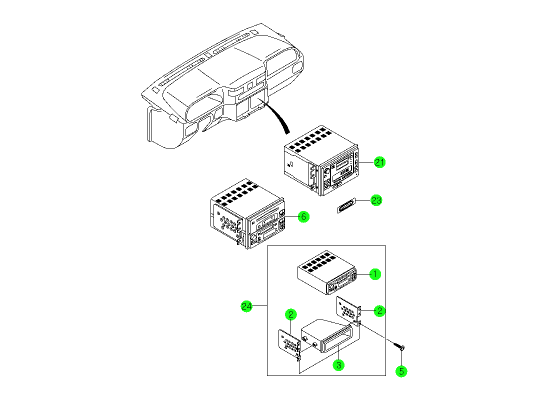 21
23
6
1
24
2
2
3
5