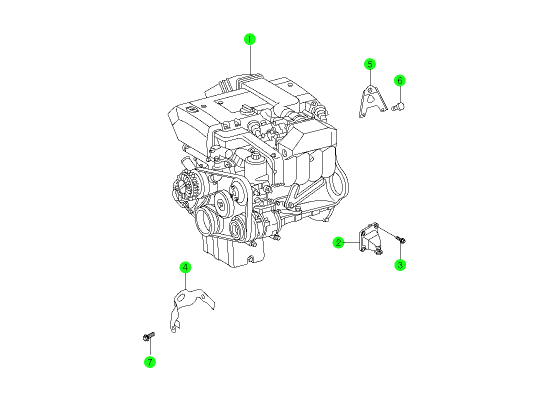 1
5
6
2
3
4
7