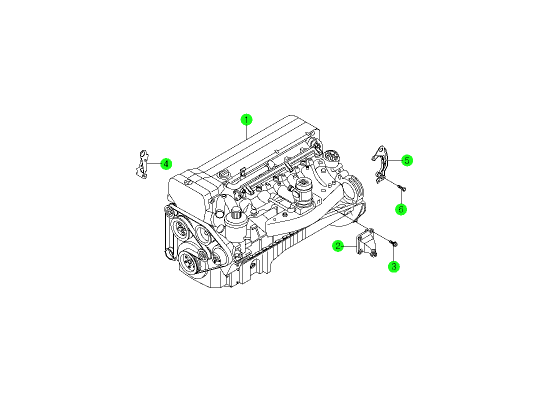 1
4
5
6
2
3