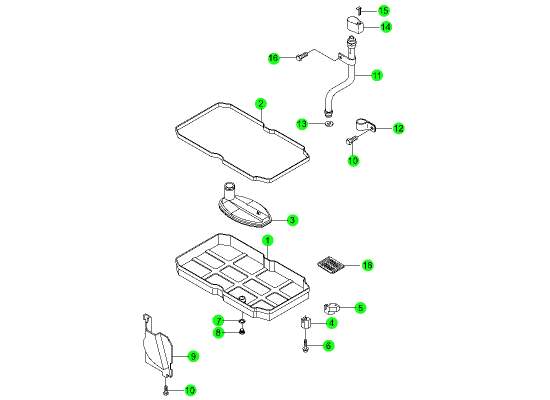 15
14
16
11
2
13
12
10
3
1
16
5
7
4
8
6
9
10