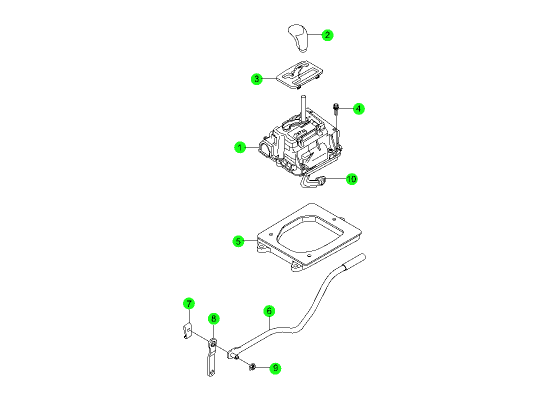 2
3
4
1
10
5
7
8
6
9