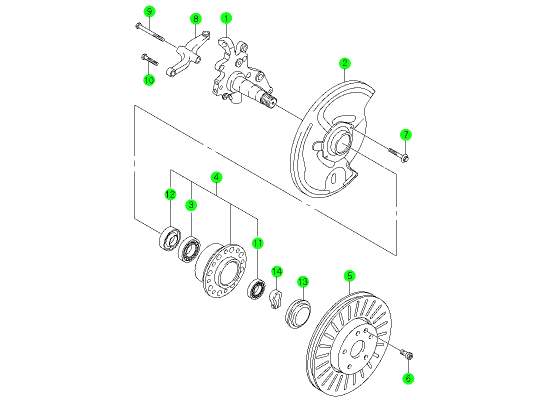 9
8
1
10
2
7
4
12
3
11
14
13
5
6