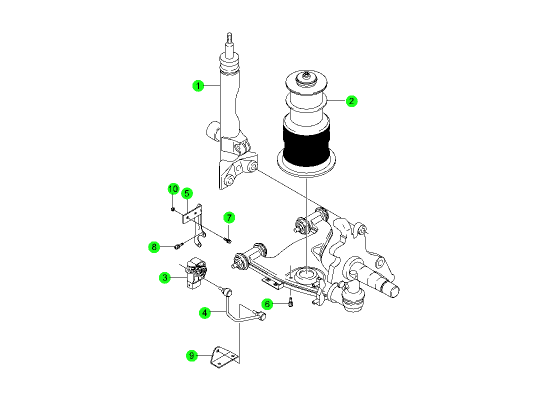 1
2
10
5
7
8
3
6
4
9