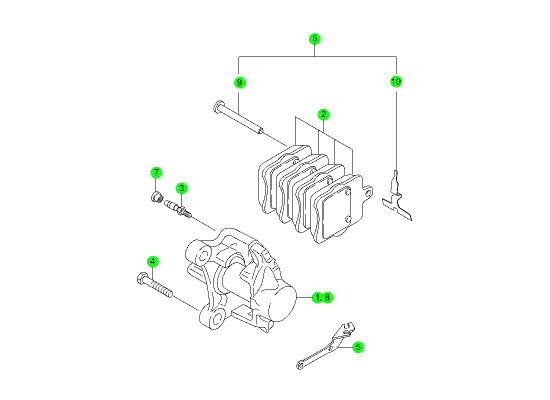 6
9
10
2
7
3
4
1, 8
5