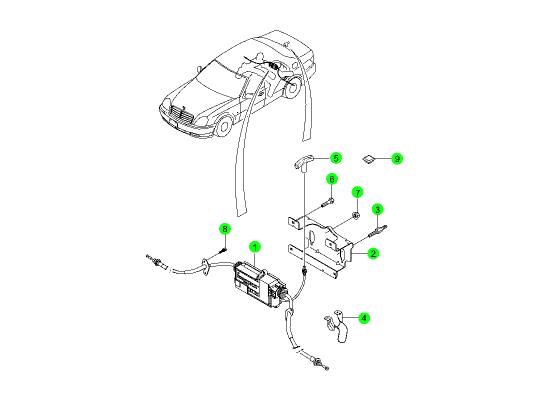 5
9
6
7
3
8
1
2
4