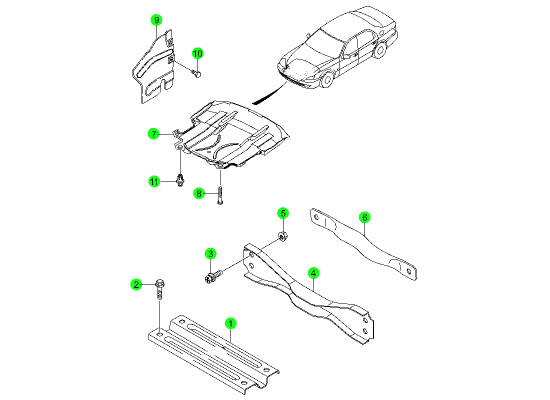 9
10
7
11
8
5
6
3
4
2
1