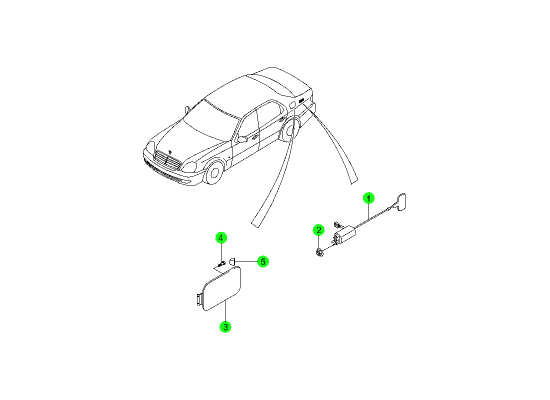 1
2
4
5
3