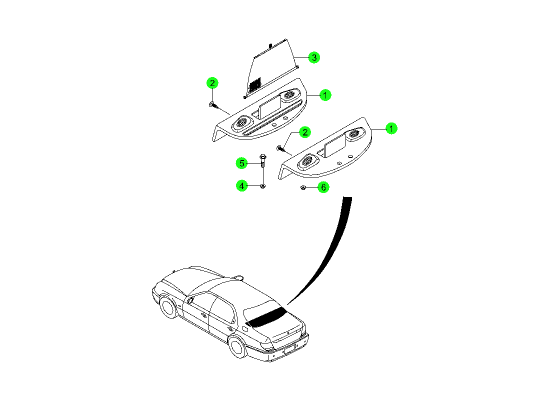 3
2
1
2
1
5
4
6