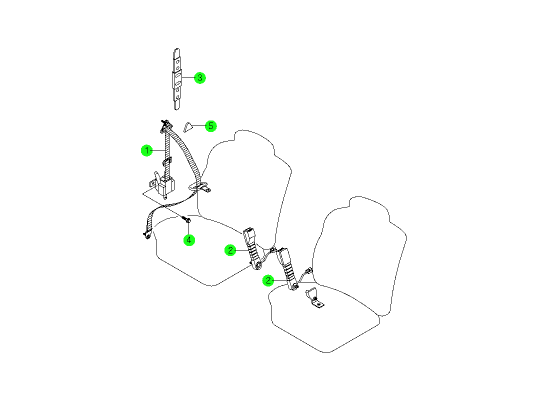 3
5
1
4
2
2