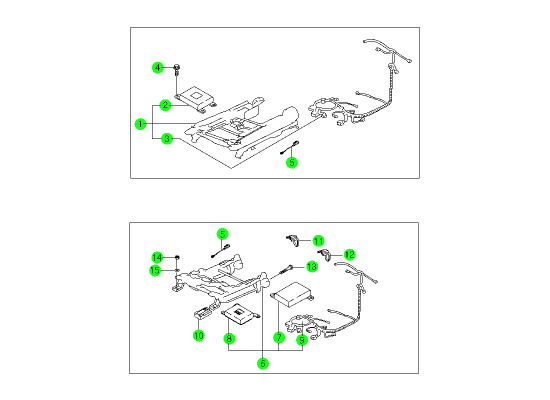 4
2
1
3
5

5
11
12
14
15
13
10
8
7
9
6