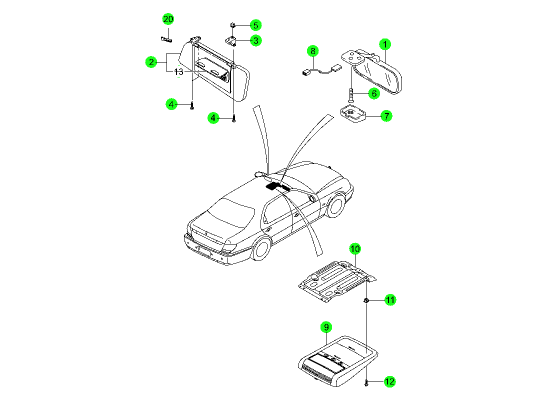 20
5
3
2
13
4
4
8
1
6
7
10
11
9
12