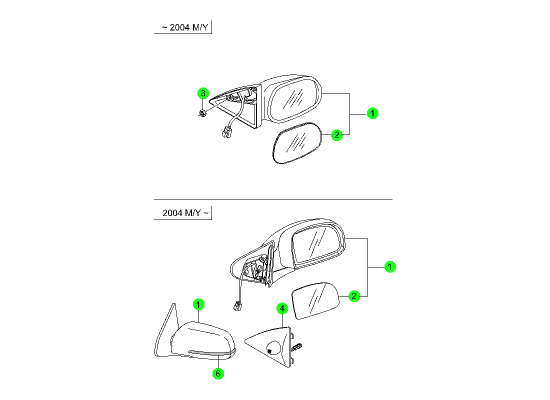 ~ 2004 M/Y

3

1

2

2004 M/Y ~

1

2

1

4

6