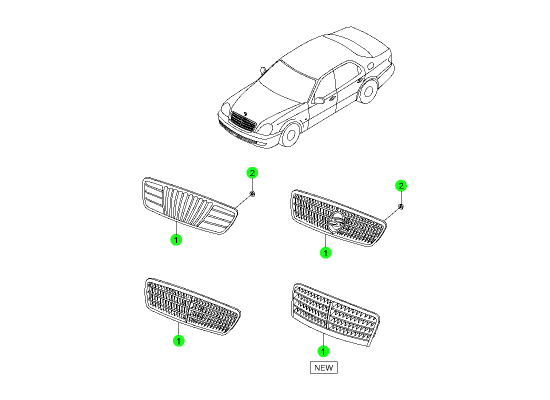 2
1
2
1
1
1
NEW