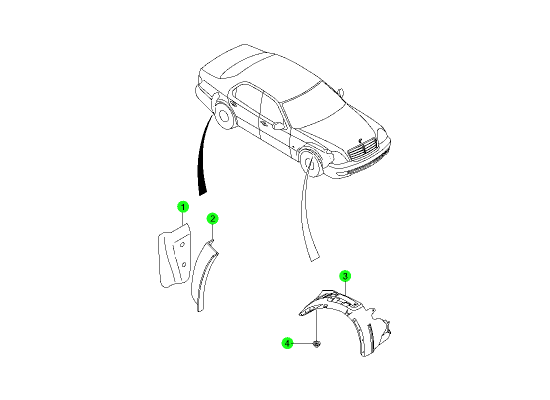 1
2
3
4