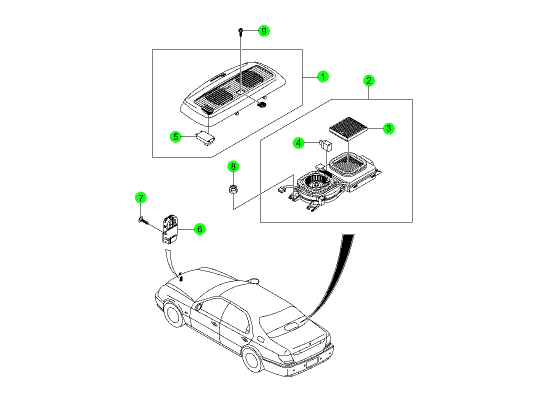 9
1
2
3
4
5
8
7
6