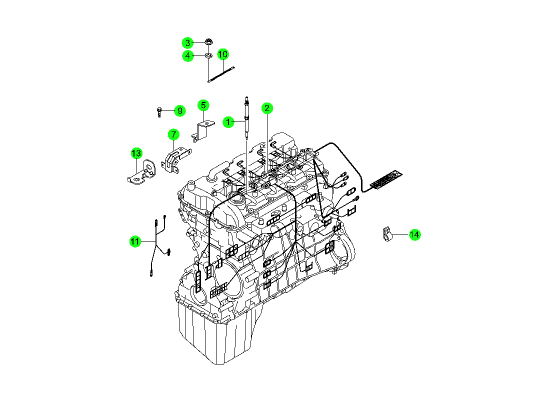 3
4
10
9
5
1
2
7
13
11
14