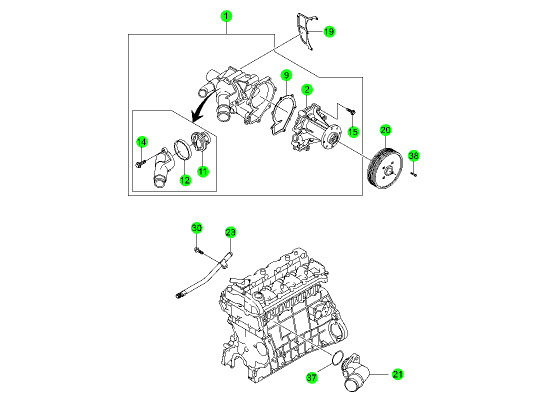 1
19
9
2
15
20
38
14
12
11
30
23
37
21