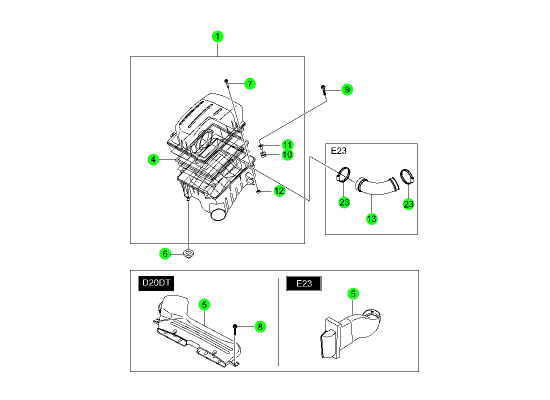 1
7
9
11
10
4
12
E23
23
13
23
6
D20DT
5
8
E23
5