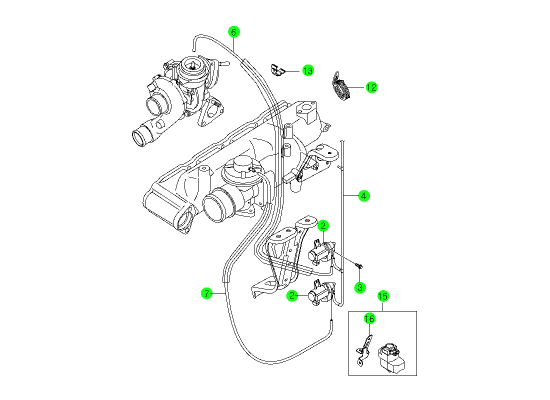 6
13
12
4
2
3
7
2
15
16